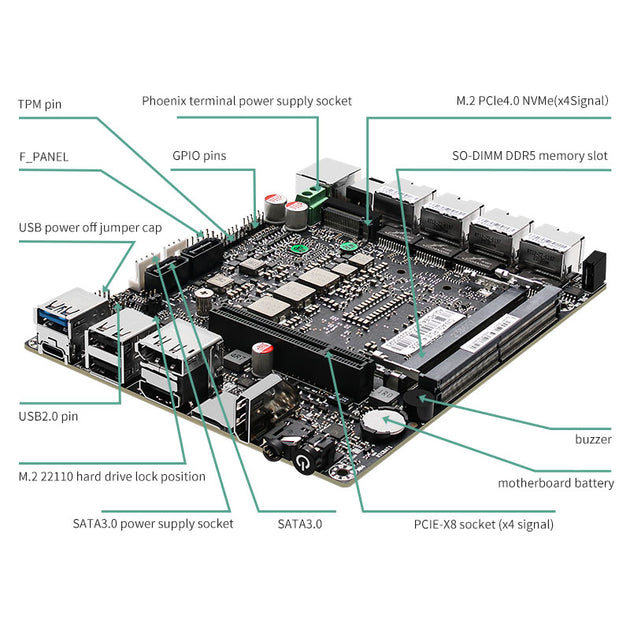 TPM pin

Phoenix terminal power supply socket

M.2 PCIe4.0 NVMe(x4Signal)

F_PANEL

GPIO pins

SO-DIMM DDR5 memory slot

USB power off jumper cap

USB2.0 pin

buzzer

M.2 22110 hard drive lock position

motherboard battery

SATA3.0 power supply socket

SATA3.0

PCIE-X8 socket (x4 signal)