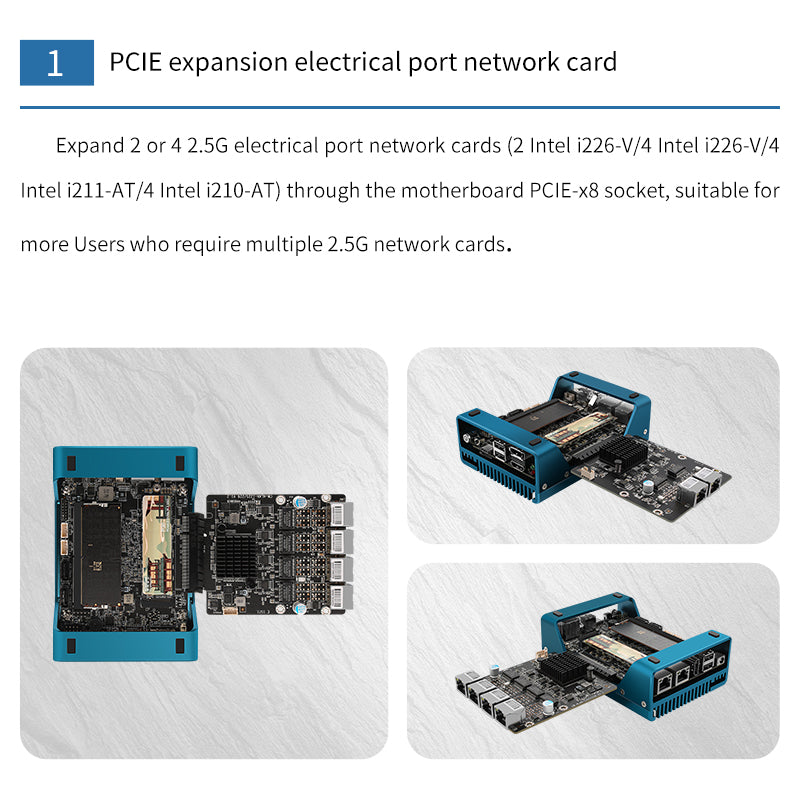 1 PCIE expansion electrical port network card

Expand 2 or 4 2.5G electrical port network cards (2 Intel i226-V/4 Intel i226-V/4 Intel i211-AT/4 Intel i210-AT) through the motherboard PCIE-x8 socket, suitable for more Users who require multiple 2.5G network cards.