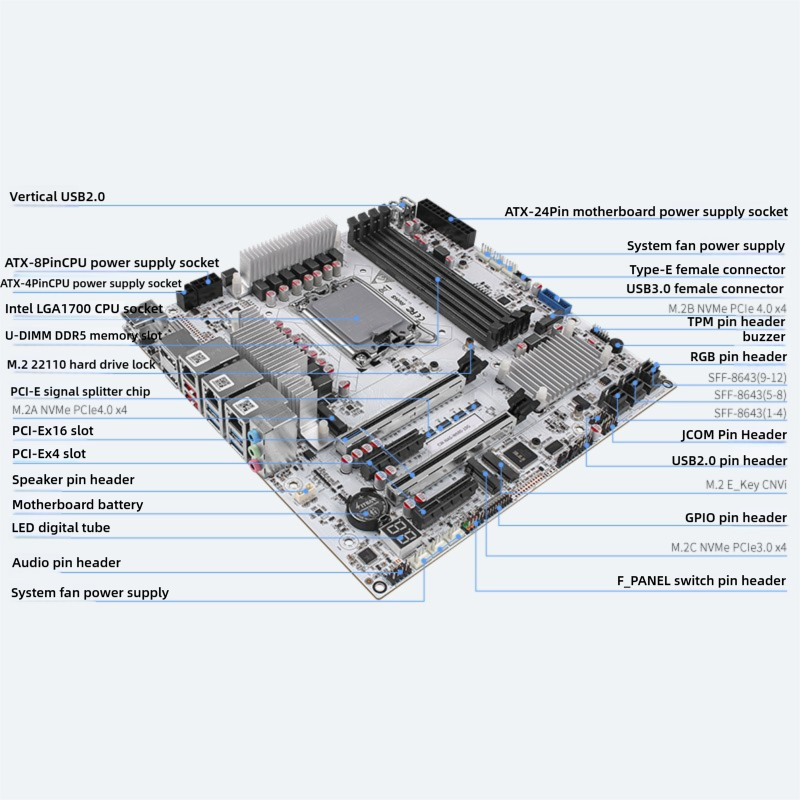 Vertical USB2.0

ATX-8PinCPU power supply socket

ATX-4PinCPU power supply socket

Intel LGA1700 CPU socket

U-DIMM DDR5 memory slot

M.2 22110 hard drive lock

PCI-E signal splitter chip

M.2A NVMe PCIe4.0 x4

PCI-Ex16 slot

PCI-Ex4 slot

Speaker pin header

Motherboard battery

LED digital tube

Audio pin header

System fan power supply

ATX-24Pin motherboard power supply socket

System fan power supply

Type-E female connector

USB3.0 female connector

M.2B NVMe PCIe 4.0 x4

TPM pin header

buzzer

RGB pin header

SFF-8643(9-12)

SFF-8643(5-8)

SFF-8643(1-4)

JCOM Pin Header

USB2.0 pin header

M.2 E_Key CNVi

GPIO pin header

M.2C NVMe PCIe3.0 x4

F_PANEL switch pin header