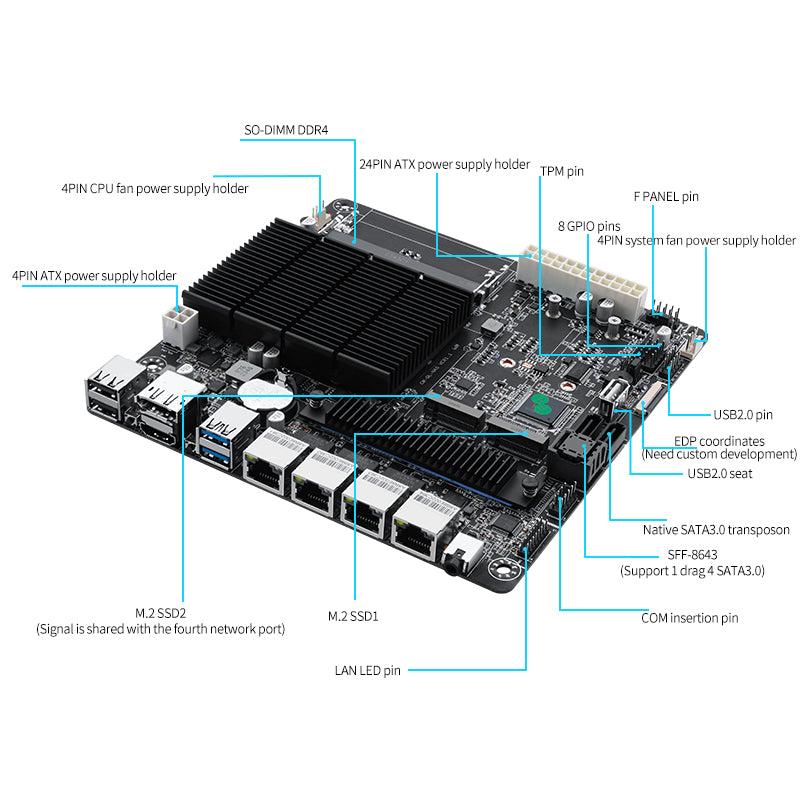 SO-DIMM DDR4

24PIN ATX power supply holder

TPM pin

4PIN CPU fan power supply holder

F PANEL pin

8 GPIO pins

4PIN system fan power supply holder

4PIN ATX power supply holder

USB2.0 pin

EDP coordinates
(Need custom development)

USB2.0 seat

Native SATA3.0 transposon

SFF-8643
(Support 1 drag 4 SATA3.0)

COM insertion pin

M.2 SSD2
(Signal is shared with the fourth network port)

M.2 SSD1

LAN LED pin